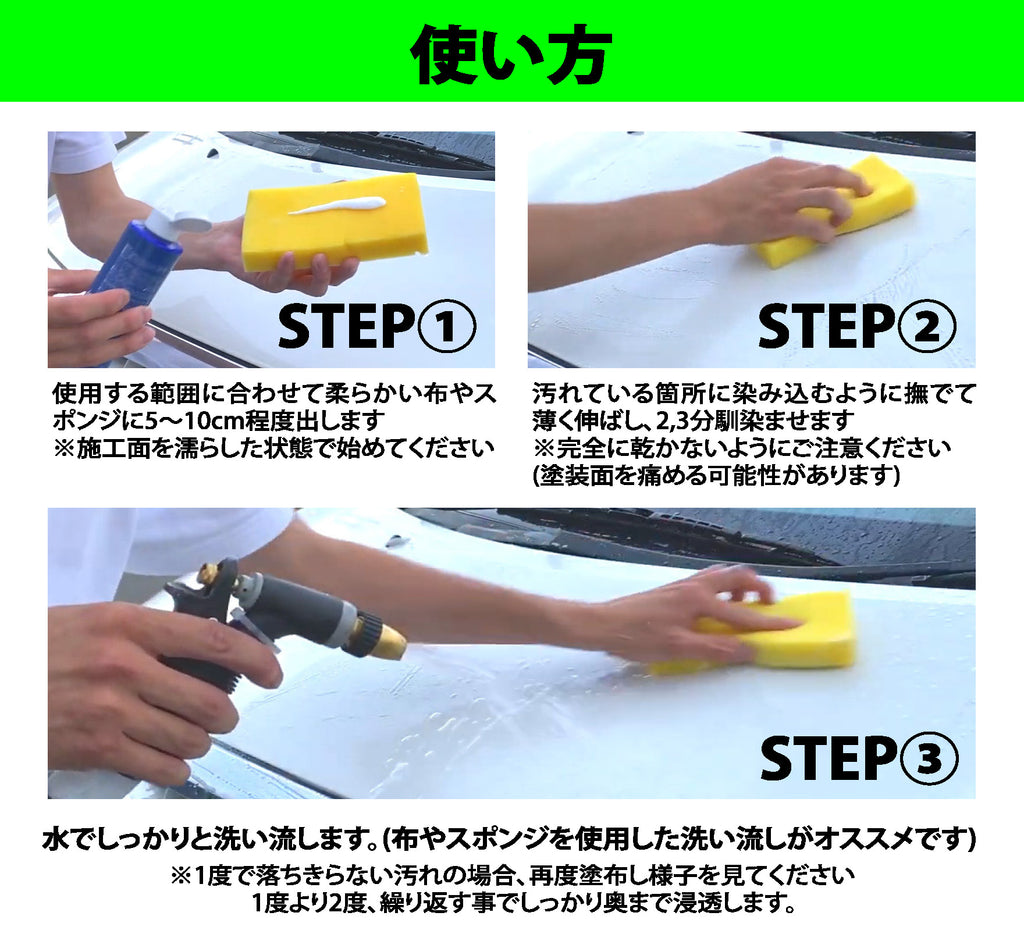 使い方

STEP①

使用する範囲に合わせて柔らかい布やスポンジに5～10cm程度出します
※施工面を濡らした状態で始めてください

STEP②

汚れている箇所に染み込むように撫でて薄く伸ばし、2,3分馴染ませます
※完全に乾かないようにご注意ください
(塗装面を痛める可能性があります)

STEP③

水でしっかりと洗い流します。(布やスポンジを使用した洗い流しがオススメです)
※1度で落ちきらない汚れの場合、再度塗布し様子を見てください
1度より2度、繰り返す事でしっかり奥まで浸透します。