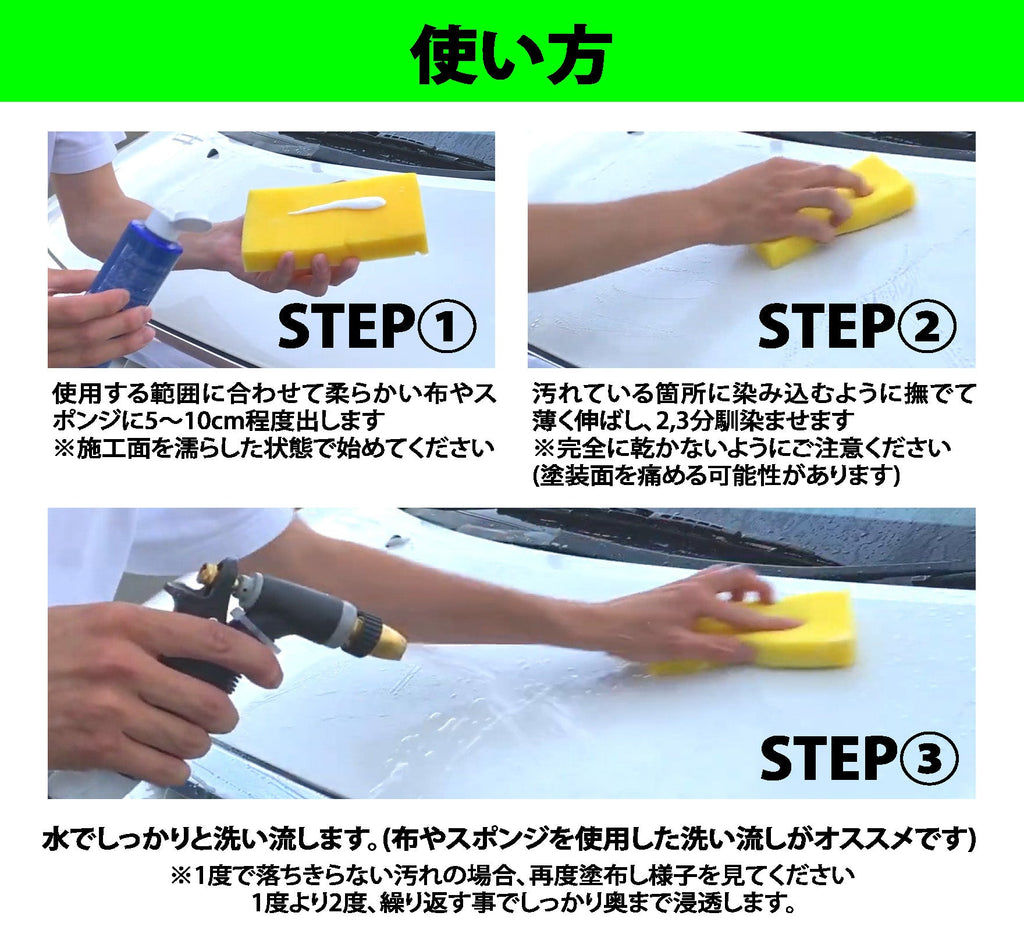 使い方

STEP①

使用する範囲に合わせて柔らかい布やスポンジに5～10cm程度出します
※施工面を濡らした状態で始めてください

STEP②

汚れている箇所に染み込むように撫でて薄く伸ばし、2,3分馴染ませます
※完全に乾かないようにご注意ください
(塗装面を痛める可能性があります)

STEP③

水でしっかりと洗い流します。(布やスポンジを使用した洗い流しがオススメです)
※1度で落ちきらない汚れの場合、再度塗布し様子を見てください
1度より2度、繰り返す事でしっかり奥まで浸透します。